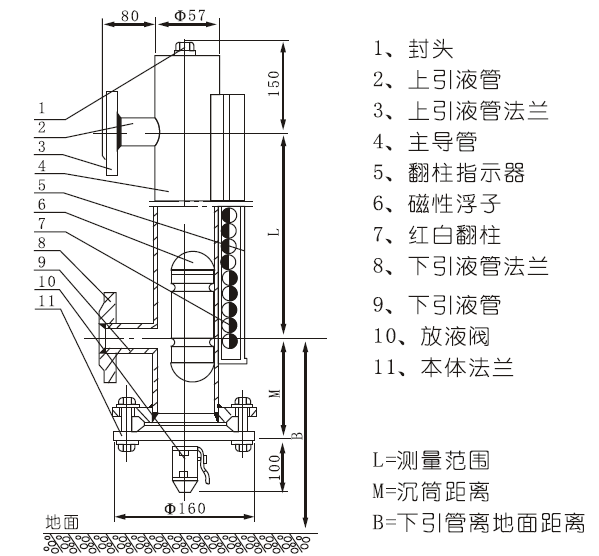 80
Φ57
150
1
2
3
4
5
6
7
8
9
10
11
L
M
B
100
Φ160
地面

1、封头
2、上引液管
3、上引液管法兰
4、主导管
5、翻柱指示器
6、磁性浮子
7、红白翻柱
8、下引液管法兰
9、下引液管
10、放液阀
11、本体法兰

L=测量范围
M=沉筒距离
B=下引管离地面距离