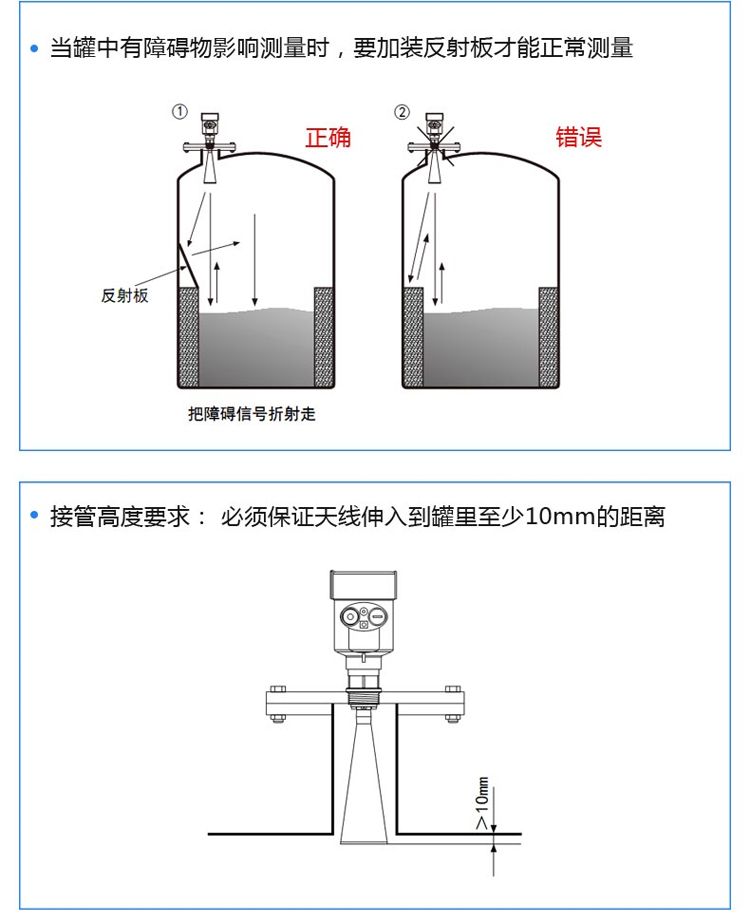 • 当罐中有障碍物影响测量时，要加装反射板才能正常测量

① 正确

② 错误

反射板

把障碍信号折射走

• 接管高度要求： 必须保证天线伸入到罐里至少10mm的距离

>10mm